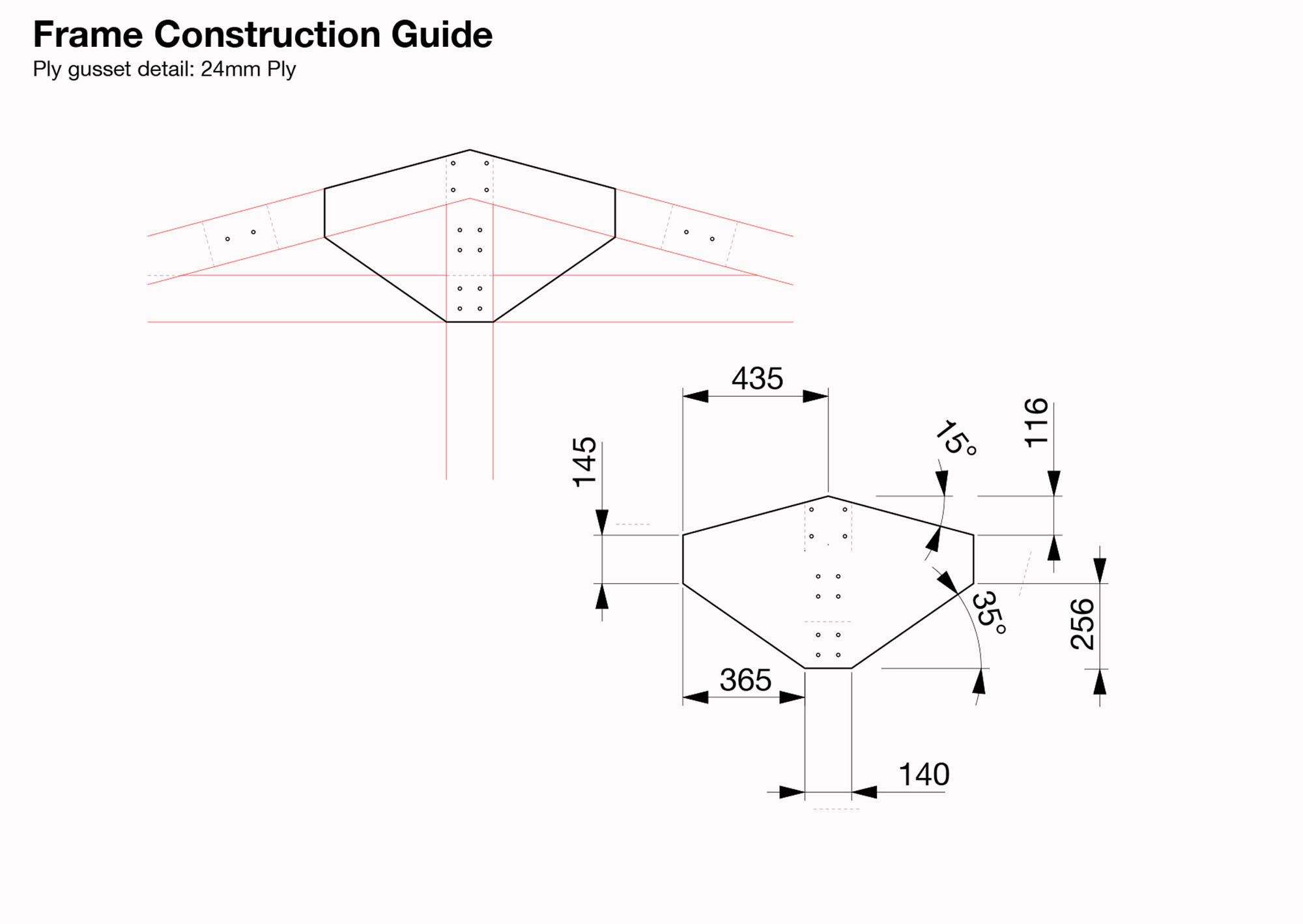 Frame Construction Guide
Ply gusset detail: 24mm Ply

435
145
15°
116
35°
256
365
140